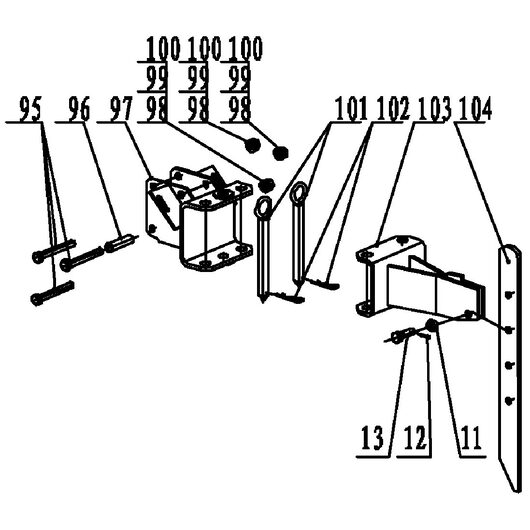 100 100 100
99 99 99
95 96 97 98 98 98
101 102 103 104
13 12 11