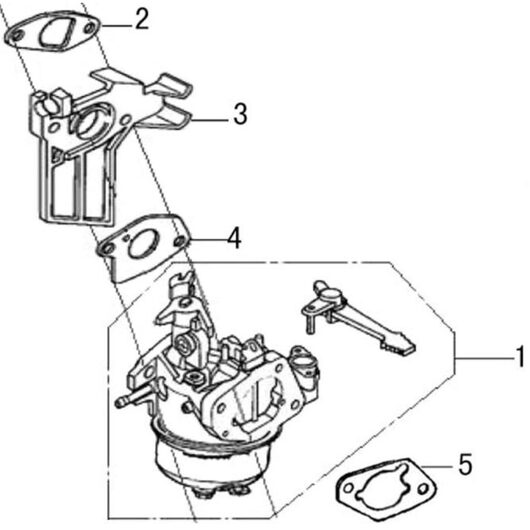 2
3
4
1
5