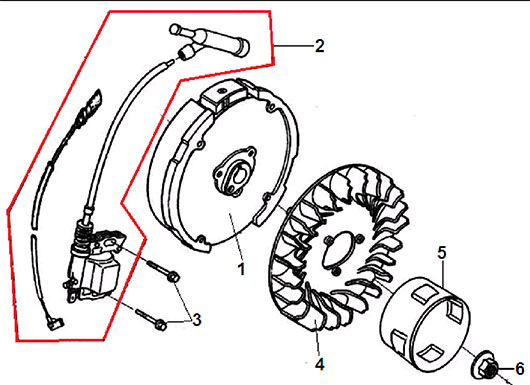 2
1
5
3
4
6