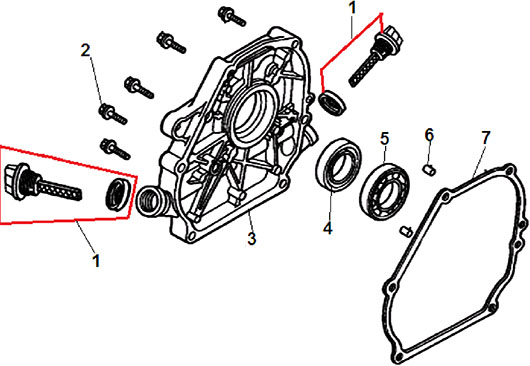 1
2
5
6
7
4
3
1