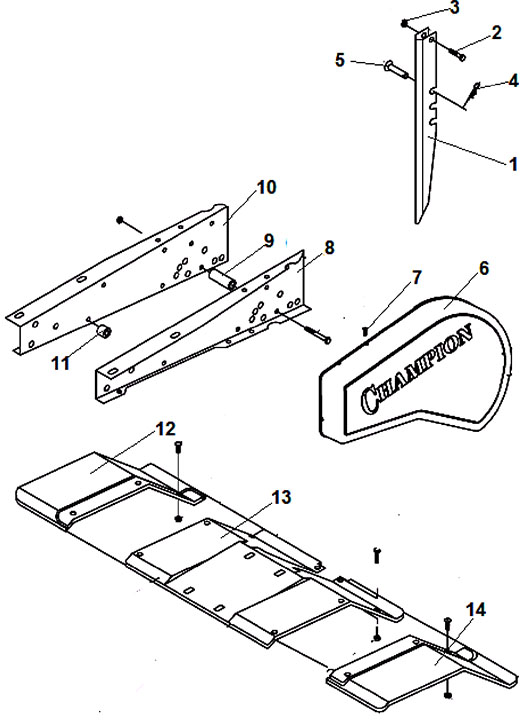 3
2
5
4
1
10
9
8
7
6
11
CHAMPION
12
13
14