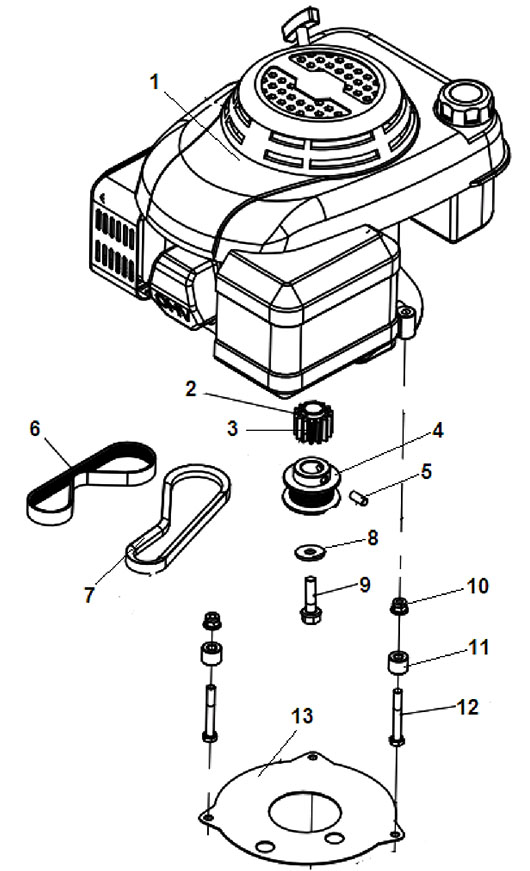 1
2
3
4
5
6
7
8
9
10
11
12
13