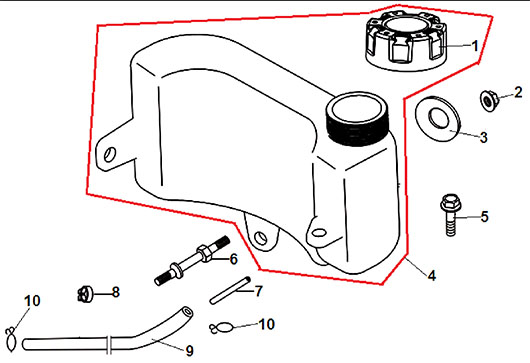 1
2
3
5
4
6
7
8
10
10
9