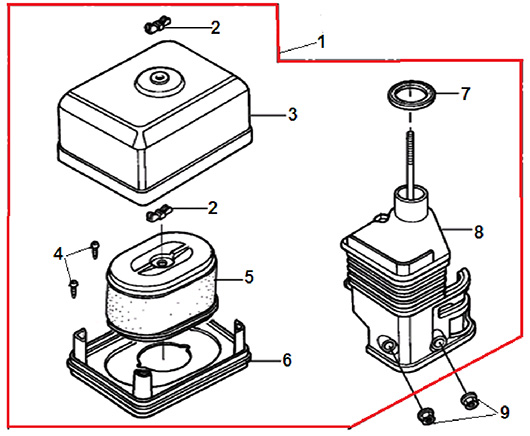 2
1
3
7
2
8
4
5
6
9