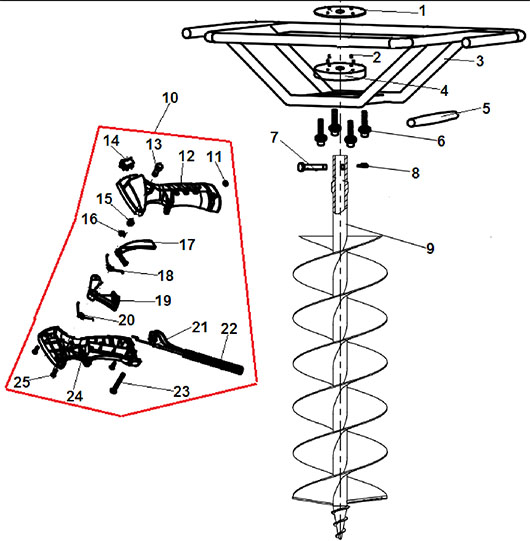 1
2
3
4
5
6
7
8
9
10
14
13
12
11
15
16
17
18
19
20
21
22
25
24
23