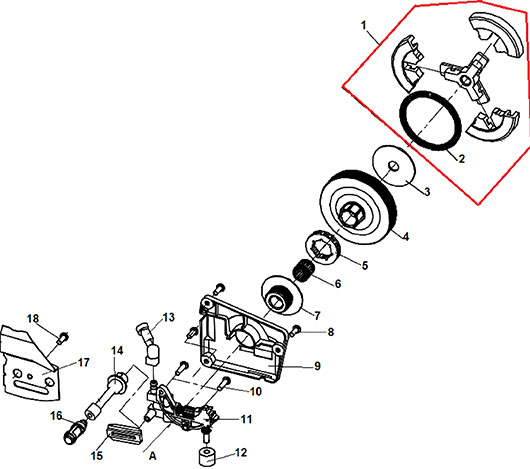 1
2
3
4
5
6
7
8
9
10
11
12
13
14
15
16
17
18
A