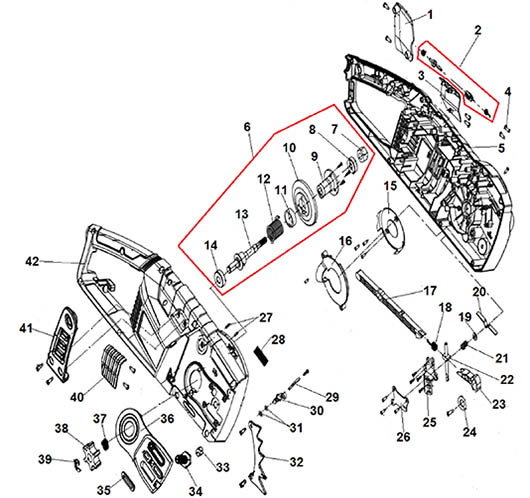 1
2
3
4
5
6
7
8
9
10
11
12
13
14
15
16
17
18
19
20
21
22
23
24
25
26
27
28
29
30
31
32
33
34
35
36
37
38
39
40
41
42