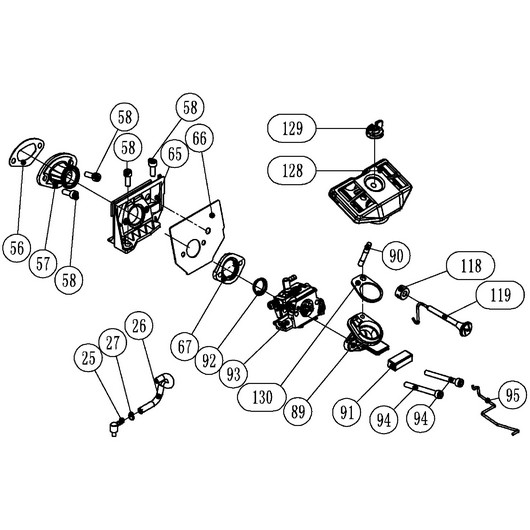 58
58
58
65
66
129
128
56
57
58
90
118
119
26
27
25
67
92
93
130
89
91
94
94
95