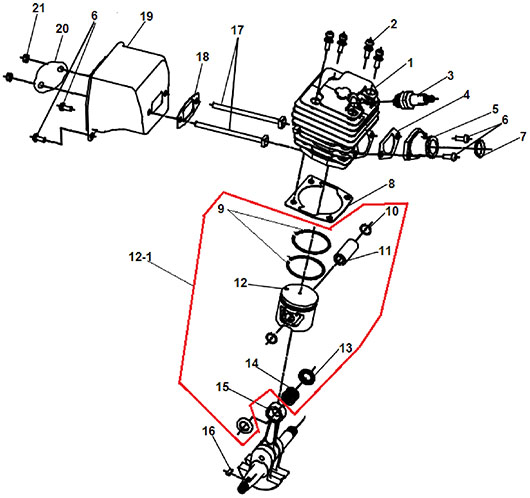 21
20
6
19
18
17
2
1
3
4
5
6
7
8
9
10
11
12-1
12
13
14
15
16