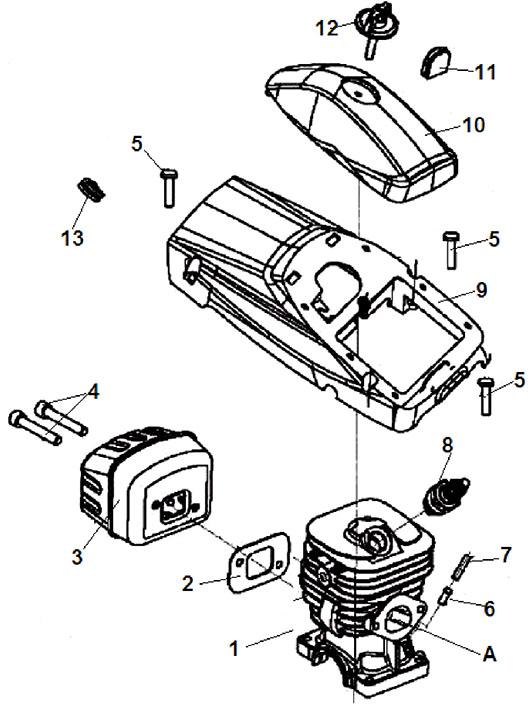 12
11
10
5
13
5
9
5
4
8
3
7
2
6
1
A